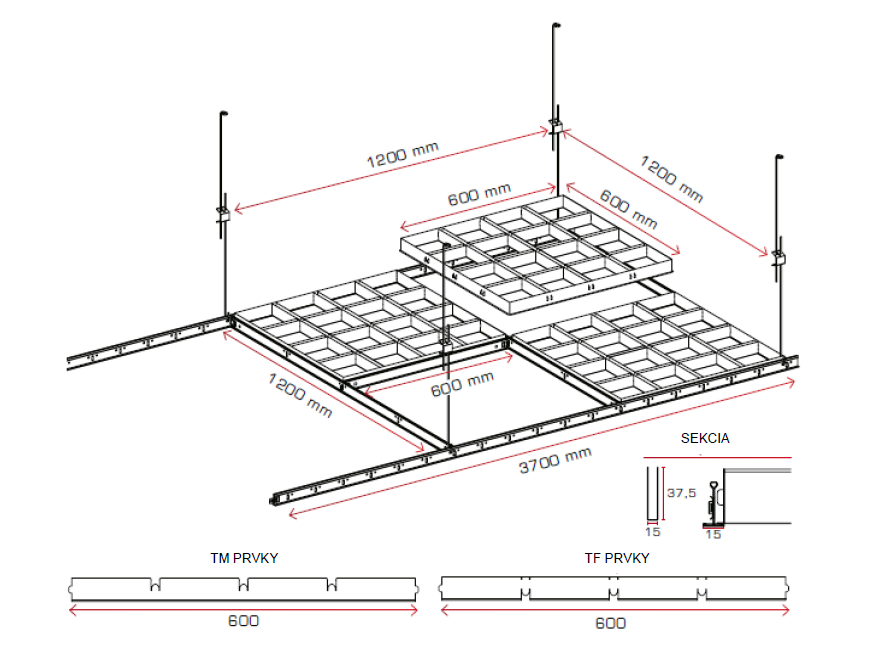 1200 mm

1200 mm

600 mm

600 mm

1200 mm

600 mm

3700 mm

SEKCIA

37,5

15

15

TM PRVKY

600

TF PRVKY

600